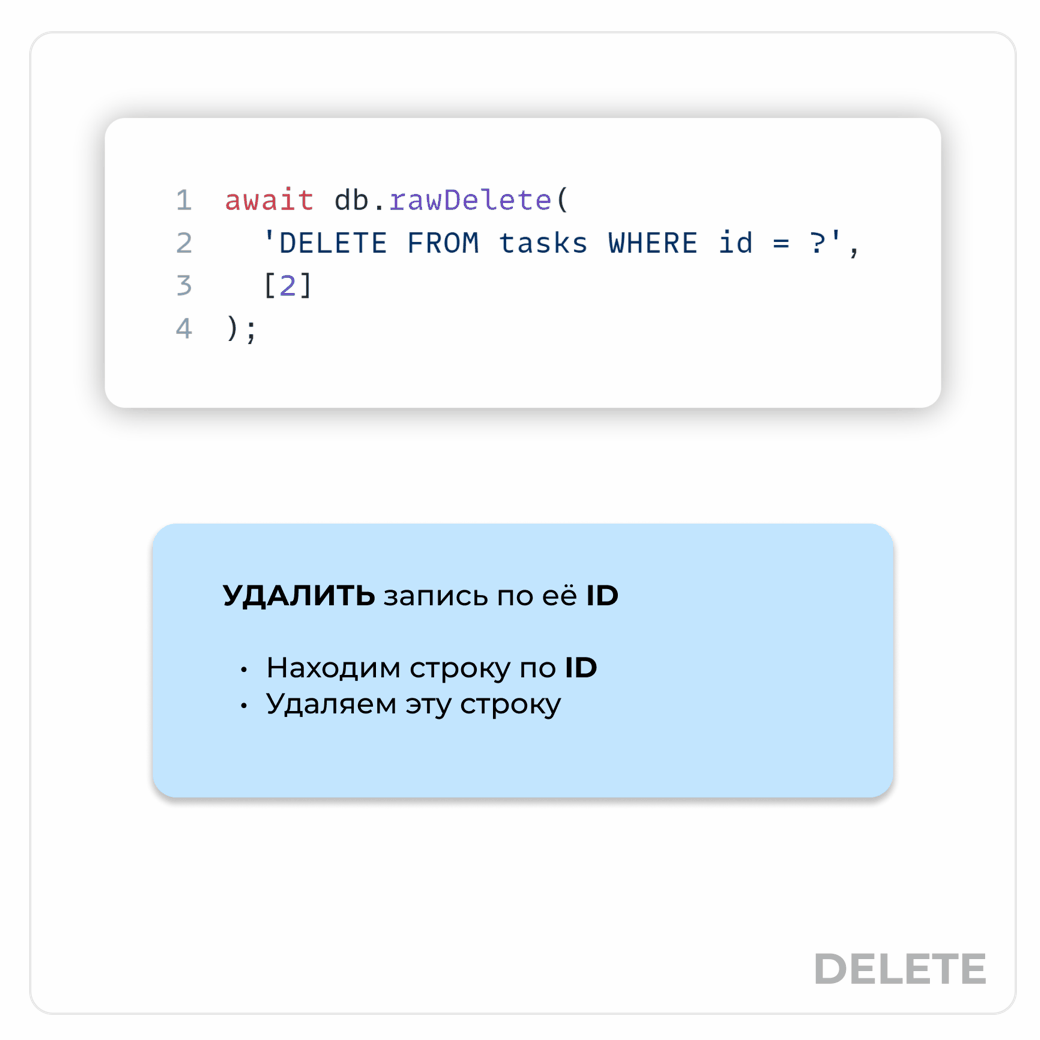 1 await db.rawDelete(
2   'DELETE FROM tasks WHERE id = ?',
3   [2]
4 );

УДАЛИТЬ запись по её ID

• Находим строку по ID
• Удаляем эту строку

DELETE